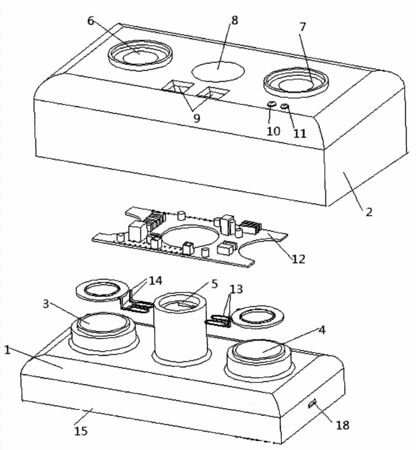 6
8
7
9
10
11
2
12
14
5
13
3
4
1
15
18