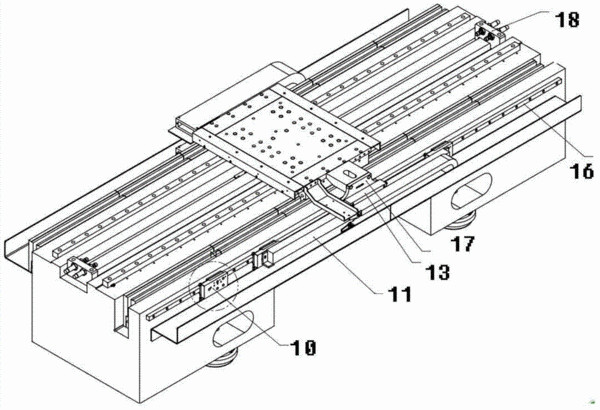 18
16
17
13
11
10